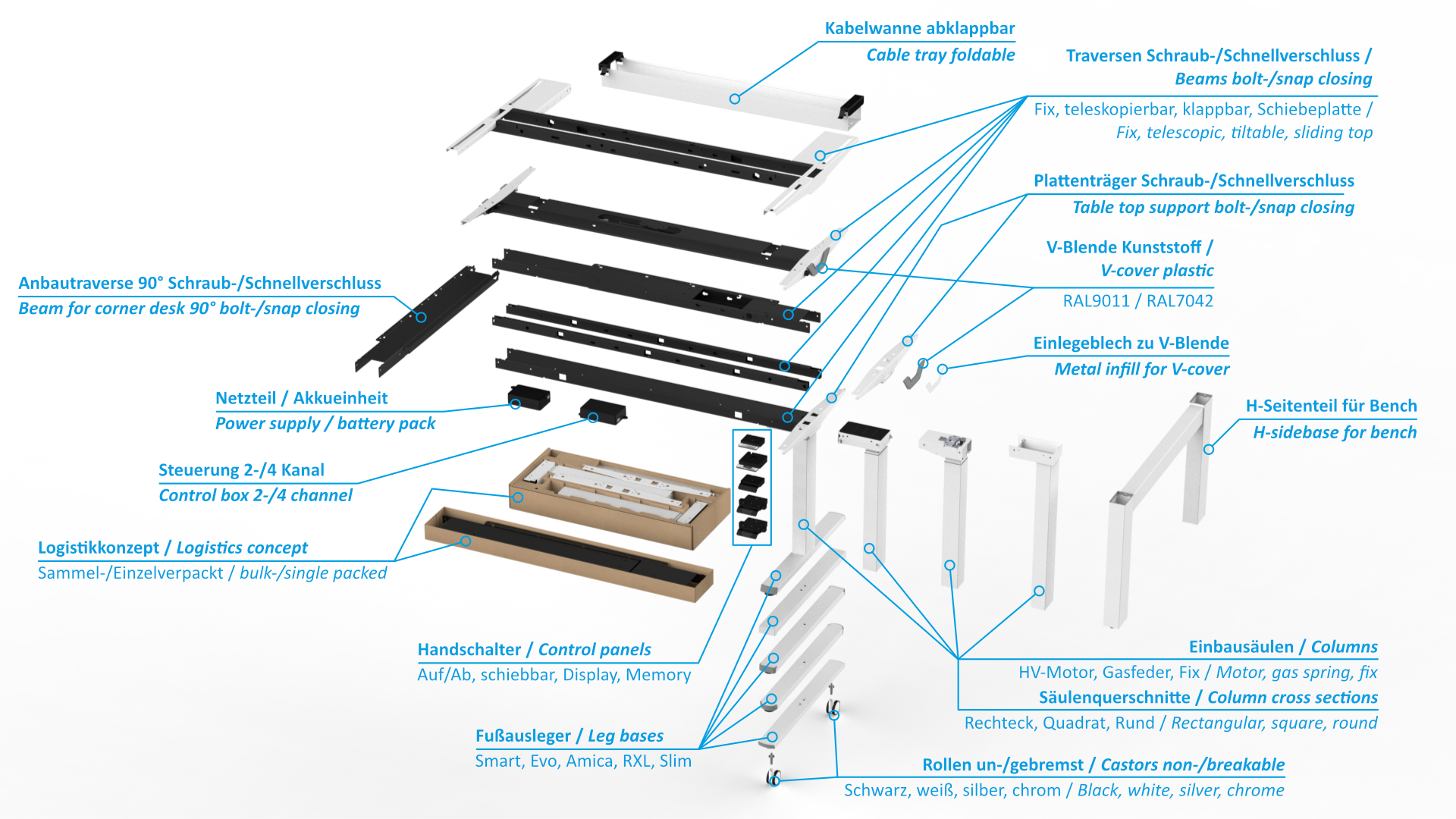 Kabelwanne abklappbar
Cable tray foldable

Traversen Schraub-/Schnellverschluss /
Beams bolt-/snap closing
Fix, teleskopierbar, klappbar, Schiebeplatte /
Fix, telescopic, tiltable, sliding top

Plattenträger Schraub-/Schnellverschluss
Table top support bolt-/snap closing

V-Blende Kunststoff /
V-cover plastic
RAL9011 / RAL7042

Einlegeblech zu V-Blende
Metal infill for V-cover

H-Seitenteil für Bench
H-sidebase for bench

Anbautraverse 90° Schraub-/Schnellverschluss
Beam for corner desk 90° bolt-/snap closing

Netzteil / Akkueinheit
Power supply / battery pack

Steuerung 2-/4 Kanal
Control box 2-/4 channel

Logistikkonzept / Logistics concept
Sammel-/Einzelverpackt / bulk-/single packed

Handschalter / Control panels
Auf/Ab, schiebbar, Display, Memory

Fußausleger / Leg bases
Smart, Evo, Amica, RXL, Slim

Einbausäulen / Columns
HV-Motor, Gasfeder, Fix / Motor, gas spring, fix
Säulenquerschnitte / Column cross sections
Rechteck, Quadrat, Rund / Rectangular, square, round

Rollen un-/gebremst / Castors non-/breakable
Schwarz, weiß, silber, chrom / Black, white, silver, chrome